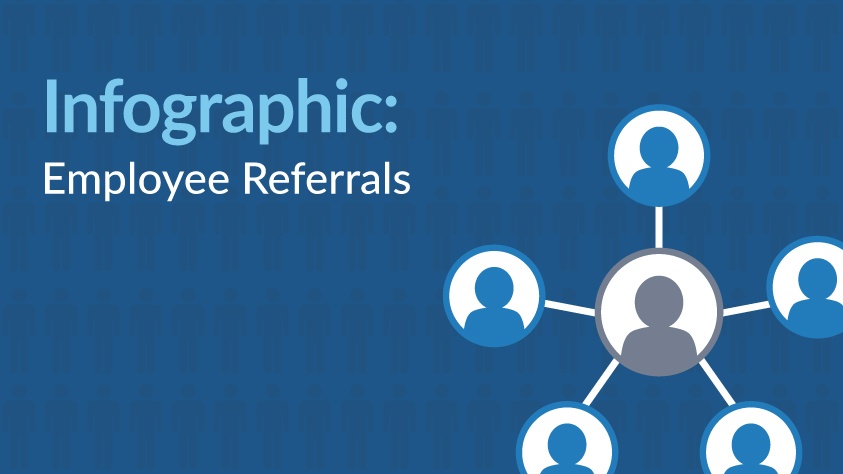 Infographic:
Employee Referrals