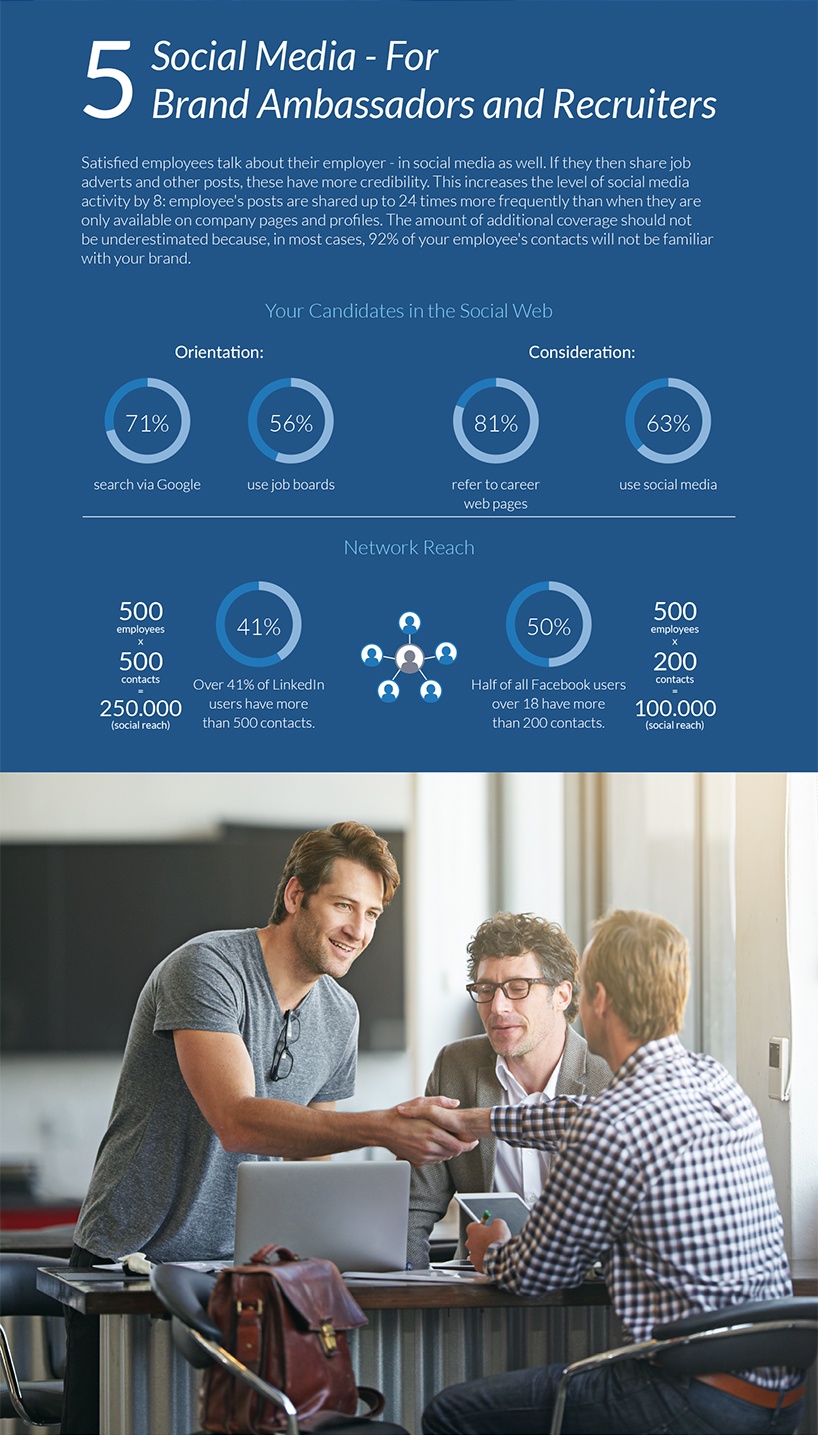 5 Social Media - For Brand Ambassadors and Recruiters

Satisfied employees talk about their employer - in social media as well. If they then share job adverts and other posts, these have more credibility. This increases the level of social media activity by 8: employee's posts are shared up to 24 times more frequently than when they are only available on company pages and profiles. The amount of additional coverage should not be underestimated because, in most cases, 92% of your employee's contacts will not be familiar with your brand.

Your Candidates in the Social Web

Orientation:

71%
search via Google

56%
use job boards

Consideration:

81%
refer to career web pages

63%
use social media

Network Reach

500
employees
x
500
contacts
=
250.000
(social reach)

41%
Over 41% of LinkedIn users have more than 500 contacts.

50%
Half of all Facebook users over 18 have more than 200 contacts.

500
employees
x
200
contacts
=
100.000
(social reach)