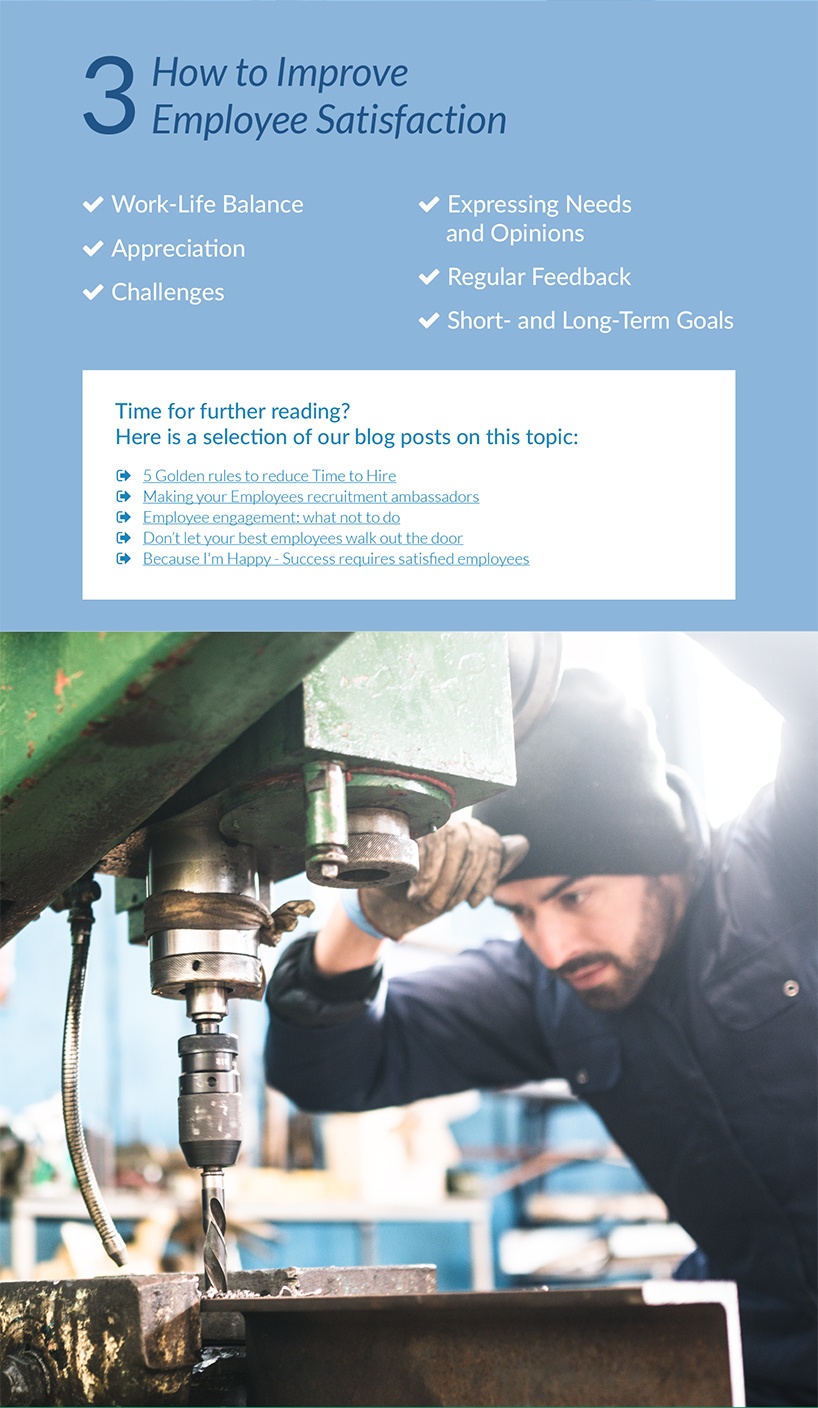 3 How to Improve Employee Satisfaction

Work-Life Balance

Appreciation

Challenges

Expressing Needs and Opinions

Regular Feedback

Short- and Long-Term Goals

Time for further reading?
Here is a selection of our blog posts on this topic:

5 Golden rules to reduce Time to Hire
Making your Employees recruitment ambassadors
Employee engagement: what not to do
Don't let your best employees walk out the door
Because I'm Happy - Success requires satisfied employees