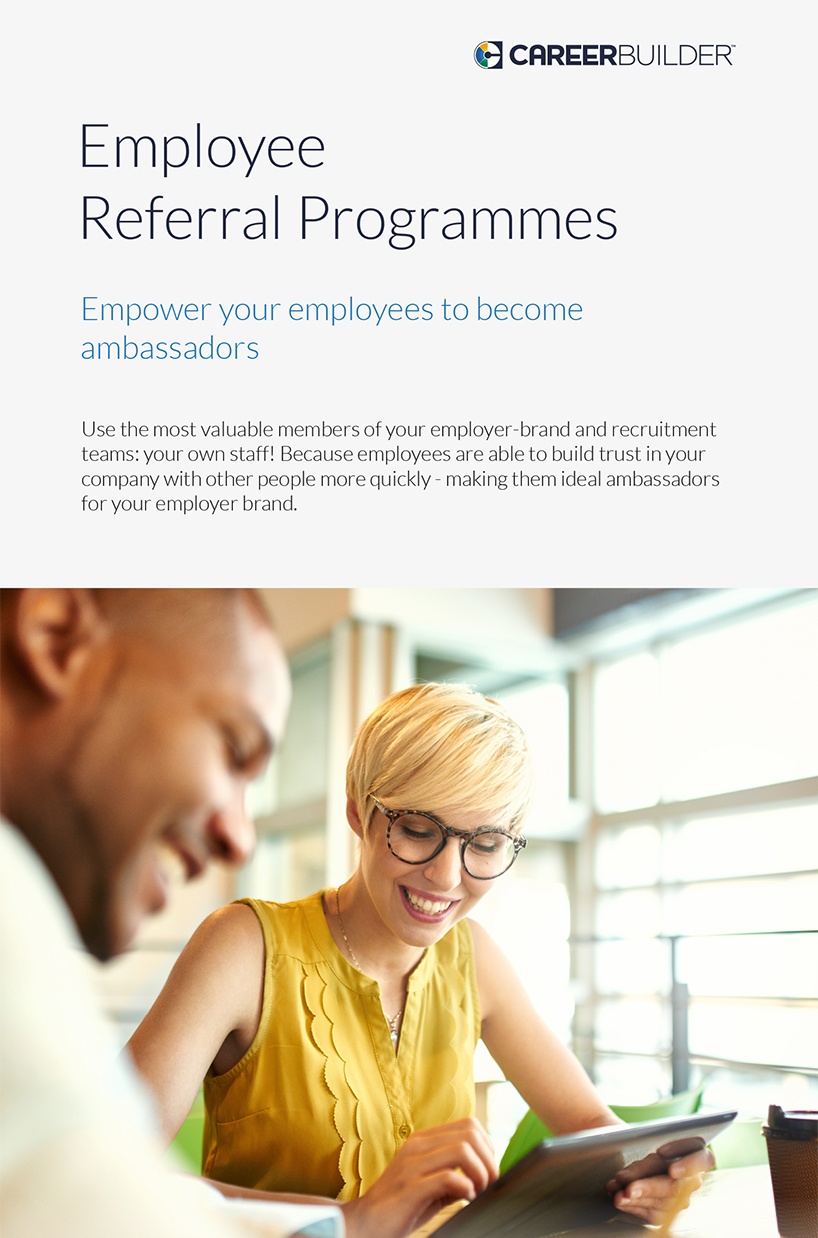 CAREERBUILDER™

Employee Referral Programmes

Empower your employees to become ambassadors

Use the most valuable members of your employer-brand and recruitment teams: your own staff! Because employees are able to build trust in your company with other people more quickly - making them ideal ambassadors for your employer brand.